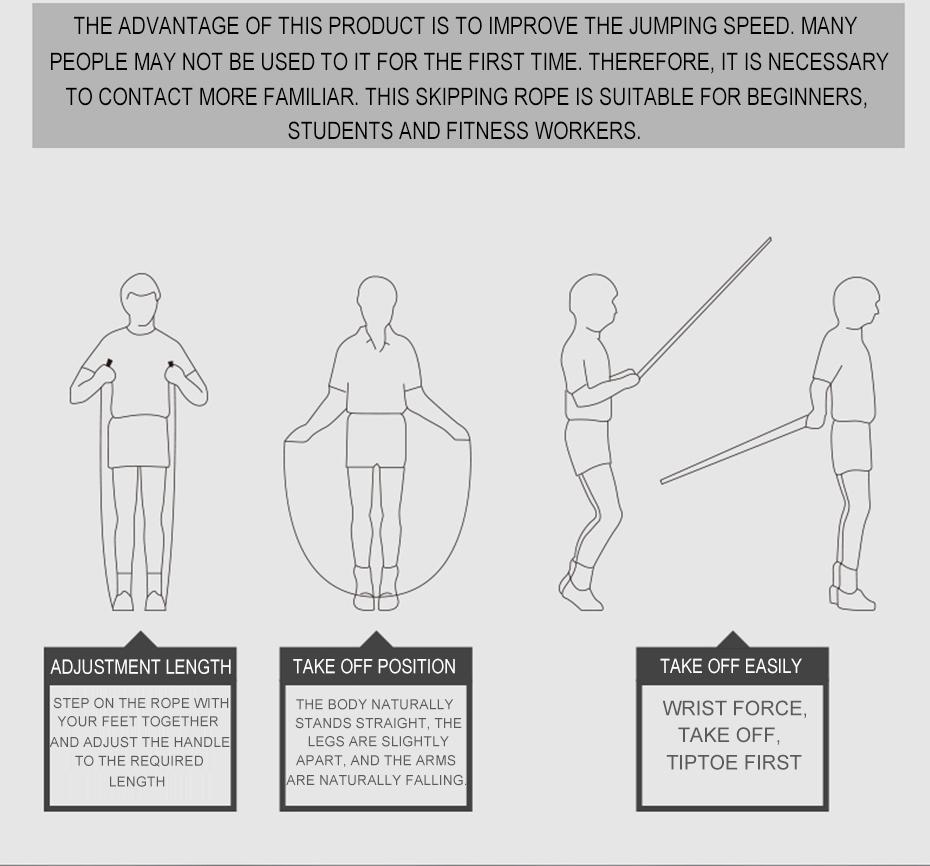 THE ADVANTAGE OF THIS PRODUCT IS TO IMPROVE THE JUMPING SPEED. MANY PEOPLE MAY NOT BE USED TO IT FOR THE FIRST TIME. THEREFORE, IT IS NECESSARY TO CONTACT MORE FAMILIAR. THIS SKIPPING ROPE IS SUITABLE FOR BEGINNERS, STUDENTS AND FITNESS WORKERS.

ADJUSTMENT LENGTH

STEP ON THE ROPE WITH YOUR FEET TOGETHER AND ADJUST THE HANDLE TO THE REQUIRED LENGTH

TAKE OFF POSITION

THE BODY NATURALLY STANDS STRAIGHT, THE LEGS ARE SLIGHTLY APART, AND THE ARMS ARE NATURALLY FALLING.

TAKE OFF EASILY

WRIST FORCE, TAKE OFF, TIPTOE FIRST