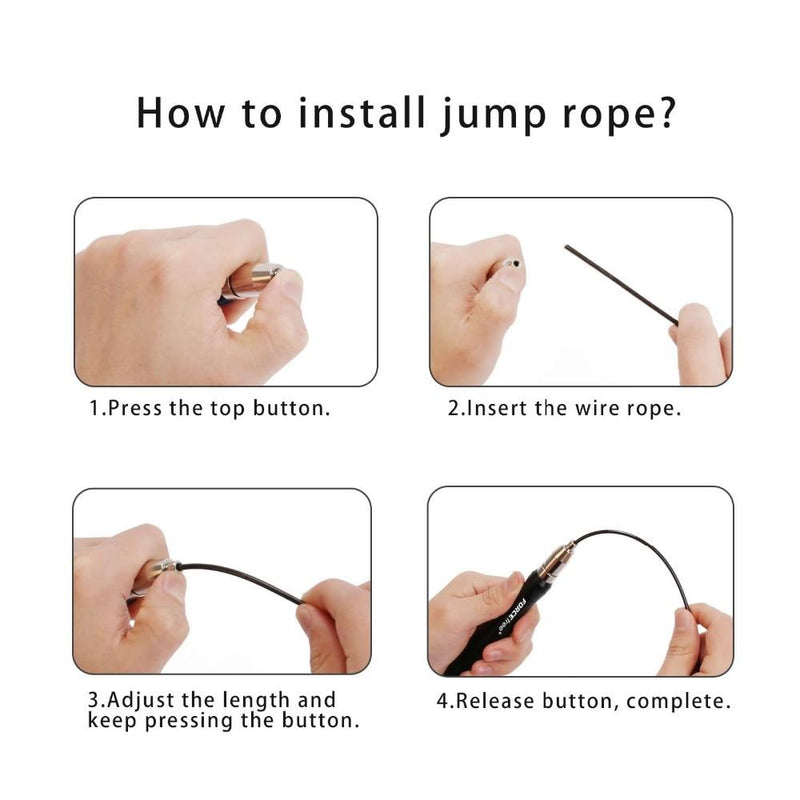 How to install jump rope?

1.Press the top button.

2.Insert the wire rope.

3.Adjust the length and keep pressing the button.

FORCEfree

4.Release button, complete.